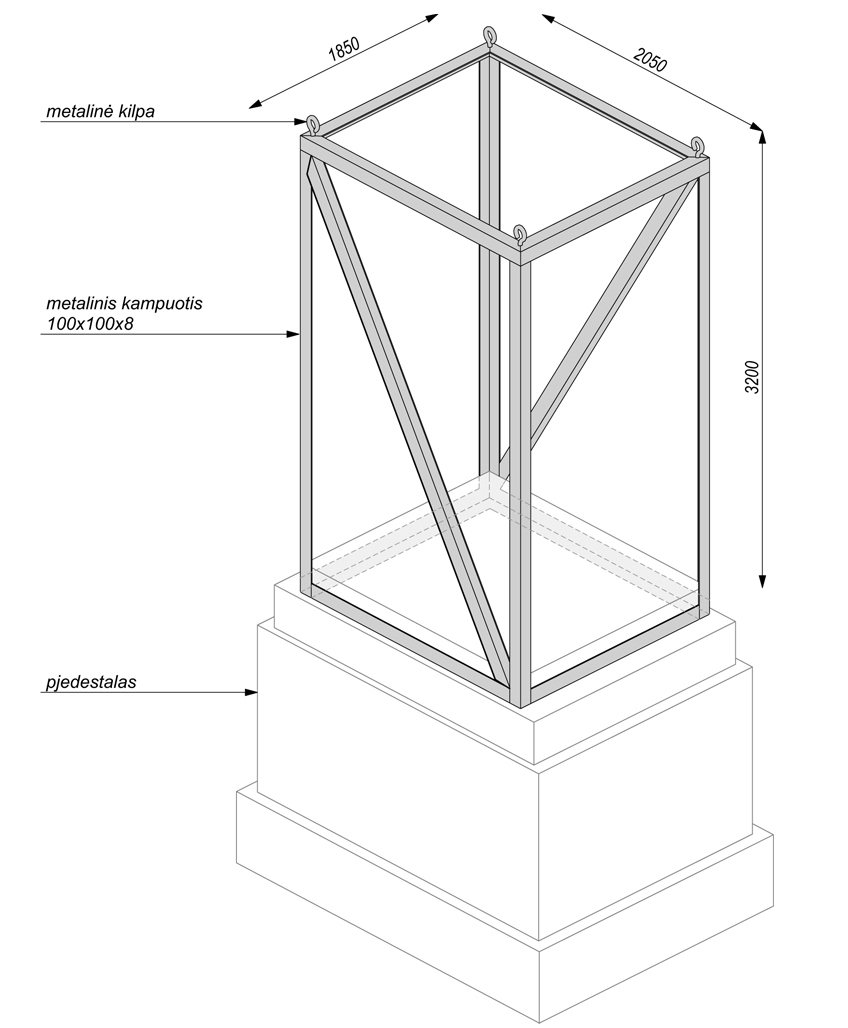 1850

2050

metalinė kilpa

metalinis kampuotis
100x100x8

3200

pjedestalas